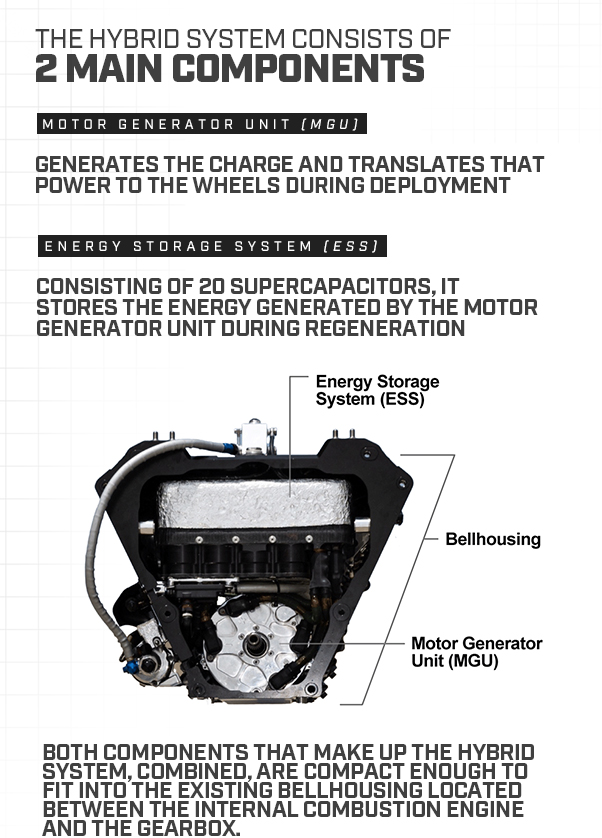 THE HYBRID SYSTEM CONSISTS OF
2 MAIN COMPONENTS

MOTOR GENERATOR UNIT (MGU)

GENERATES THE CHARGE AND TRANSLATES THAT POWER TO THE WHEELS DURING DEPLOYMENT

ENERGY STORAGE SYSTEM (ESS)

CONSISTING OF 20 SUPERCAPACITORS, IT STORES THE ENERGY GENERATED BY THE MOTOR GENERATOR UNIT DURING REGENERATION

Energy Storage System (ESS)

Bellhousing

Motor Generator Unit (MGU)

BOTH COMPONENTS THAT MAKE UP THE HYBRID SYSTEM, COMBINED, ARE COMPACT ENOUGH TO FIT INTO THE EXISTING BELLHOUSING LOCATED BETWEEN THE INTERNAL COMBUSTION ENGINE AND THE GEARBOX.